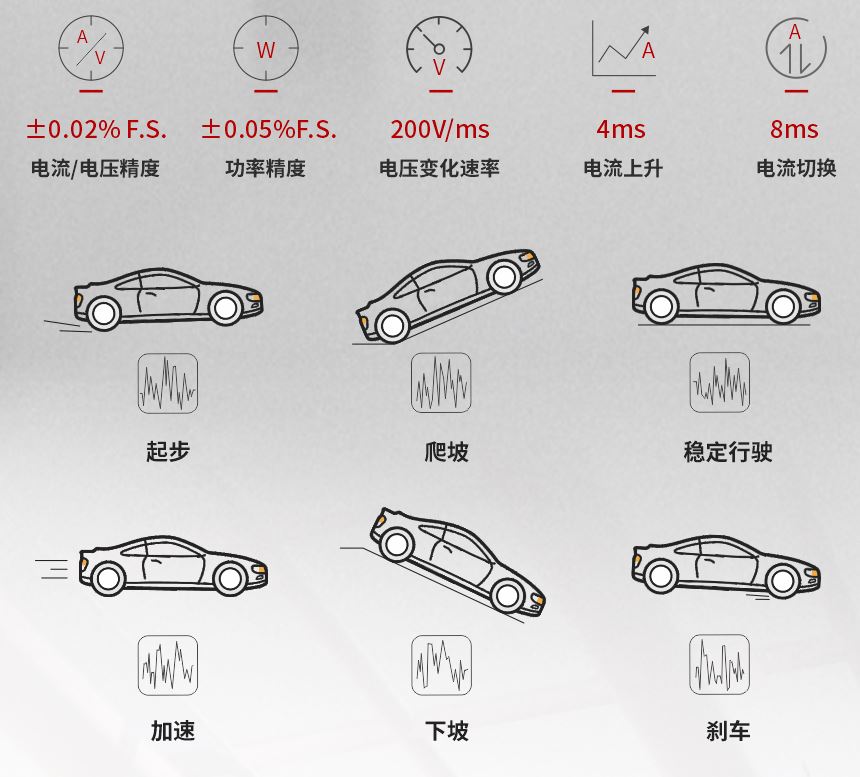 A
V

W

V

A

A

±0.02% F.S.
电流/电压精度

±0.05%F.S.
功率精度

200V/ms
电压变化速率

4ms
电流上升

8ms
电流切换

起步

爬坡

稳定行驶

加速

下坡

刹车